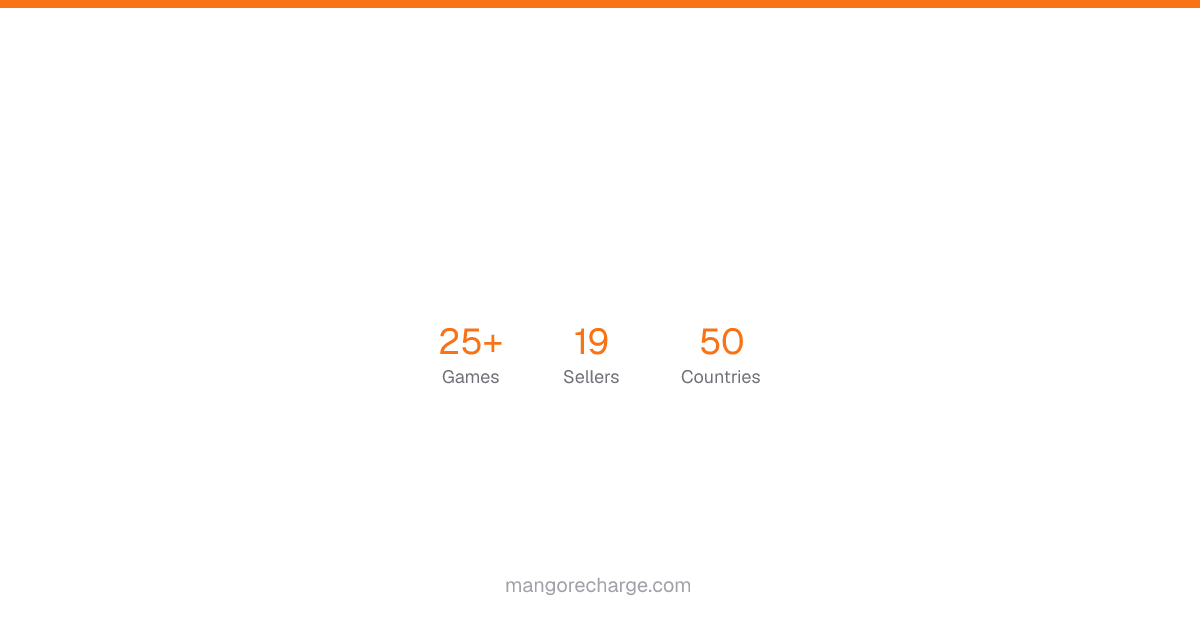 25+
Games

19
Sellers

50
Countries

mangorecharge.com